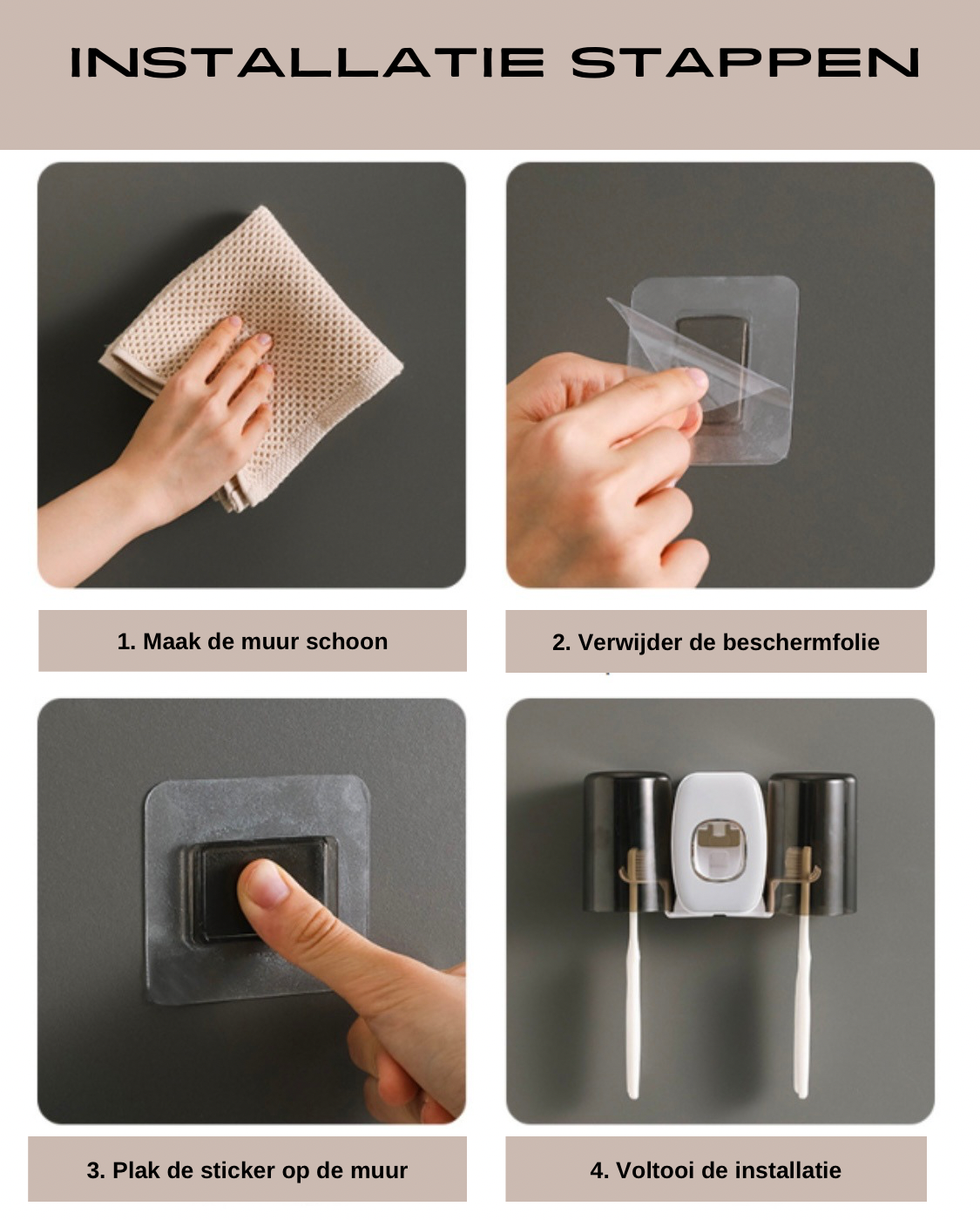 INSTALLATIE STAPPEN

1. Maak de muur schoon

2. Verwijder de beschermfolie

3. Plak de sticker op de muur

4. Voltooi de installatie